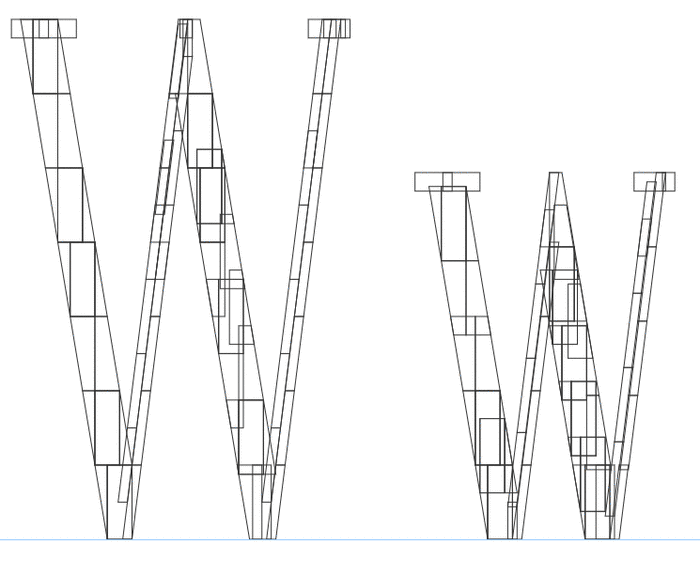 W w